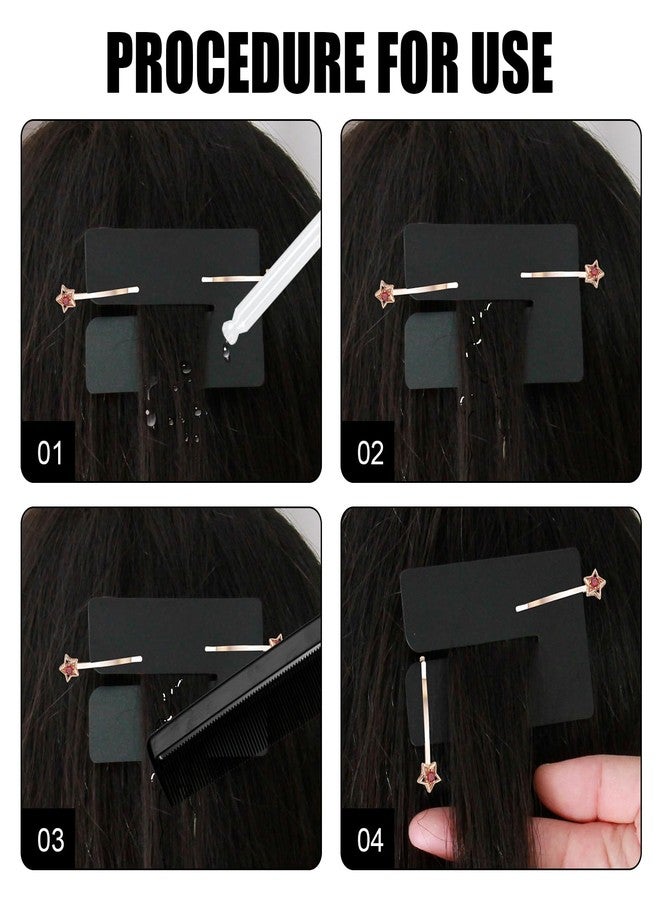 PROCEDURE FOR USE

01

02

03

04